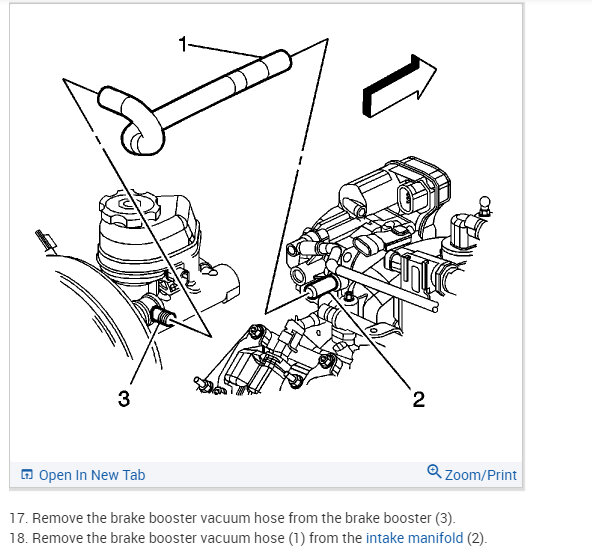 1

3

2

Open In New Tab

Zoom/Print

17. Remove the brake booster vacuum hose from the brake booster (3).
18. Remove the brake booster vacuum hose (1) from the intake manifold (2).