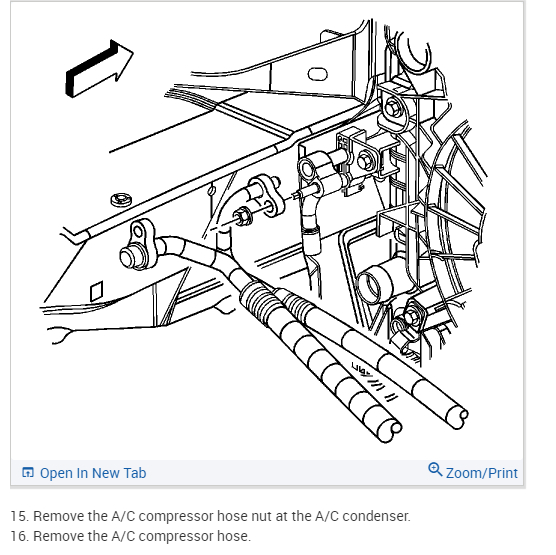 Open In New Tab

Zoom/Print

15. Remove the A/C compressor hose nut at the A/C condenser.
16. Remove the A/C compressor hose.