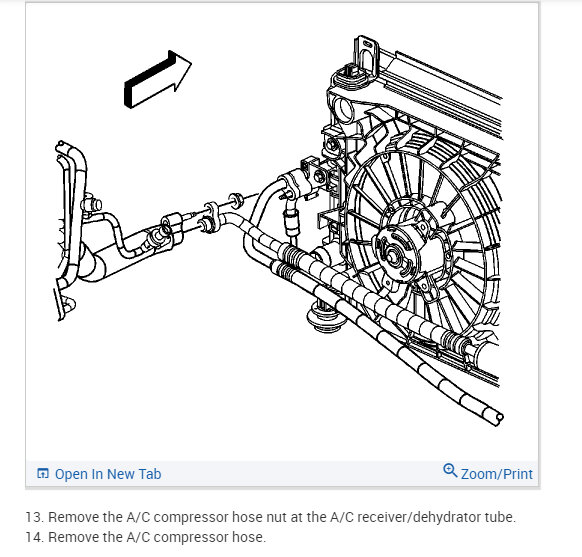 Open In New Tab

Zoom/Print

13. Remove the A/C compressor hose nut at the A/C receiver/dehydrator tube.
14. Remove the A/C compressor hose.