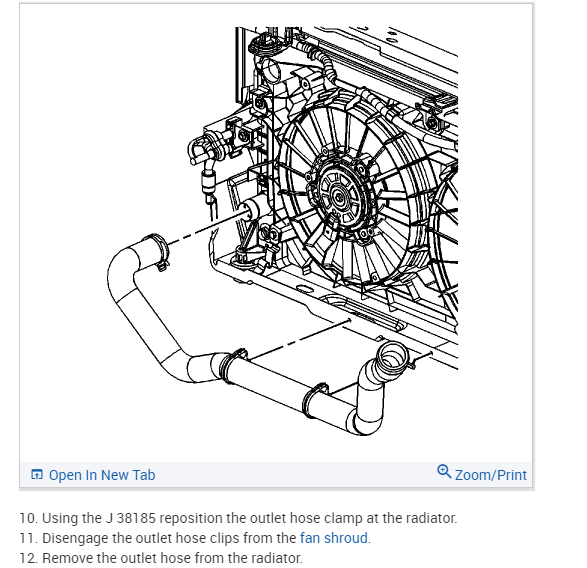 Open In New Tab

Zoom/Print

10. Using the J 38185 reposition the outlet hose clamp at the radiator.
11. Disengage the outlet hose clips from the fan shroud.
12. Remove the outlet hose from the radiator.