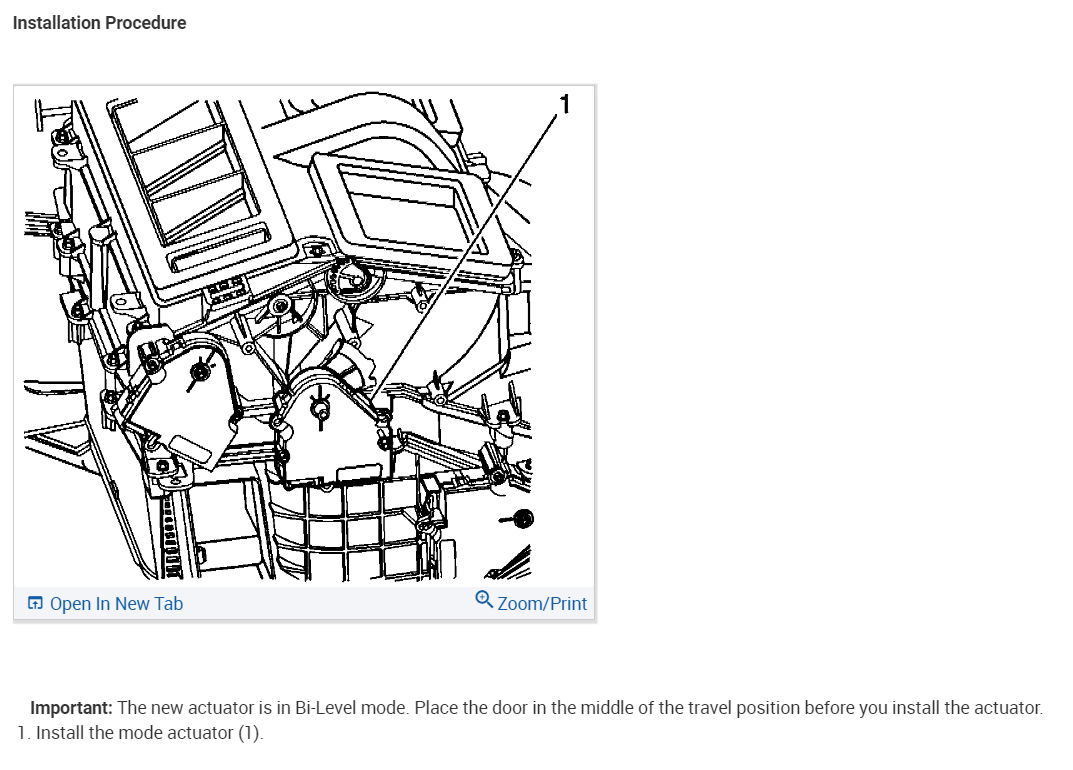 Installation Procedure

1

Open In New Tab

Zoom/Print

Important: The new actuator is in Bi-Level mode. Place the door in the middle of the travel position before you install the actuator.

1. Install the mode actuator (1).