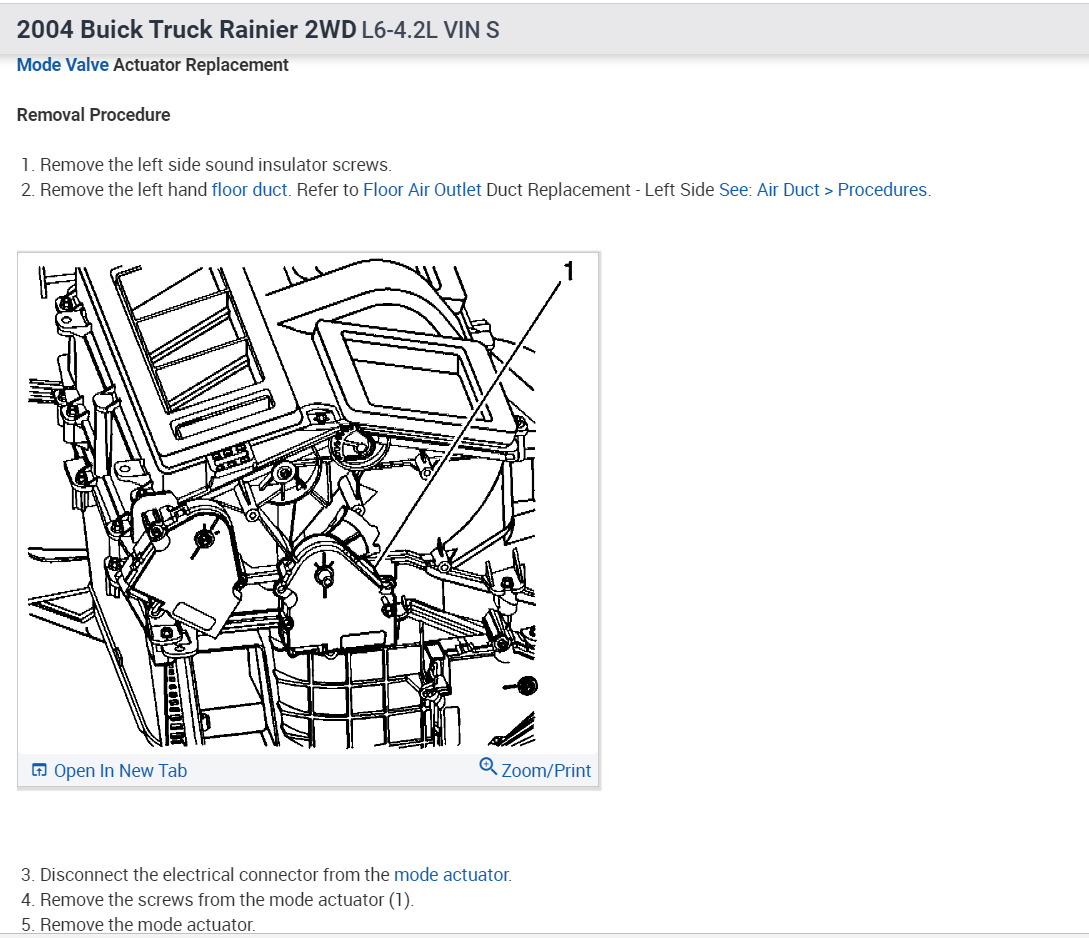 2004 Buick Truck Rainier 2WD L6-4.2L VIN S

Mode Valve Actuator Replacement

Removal Procedure

1. Remove the left side sound insulator screws.
2. Remove the left hand floor duct. Refer to Floor Air Outlet Duct Replacement - Left Side See: Air Duct > Procedures.

1

Open In New Tab

Zoom/Print

3. Disconnect the electrical connector from the mode actuator.
4. Remove the screws from the mode actuator (1).
5. Remove the mode actuator.