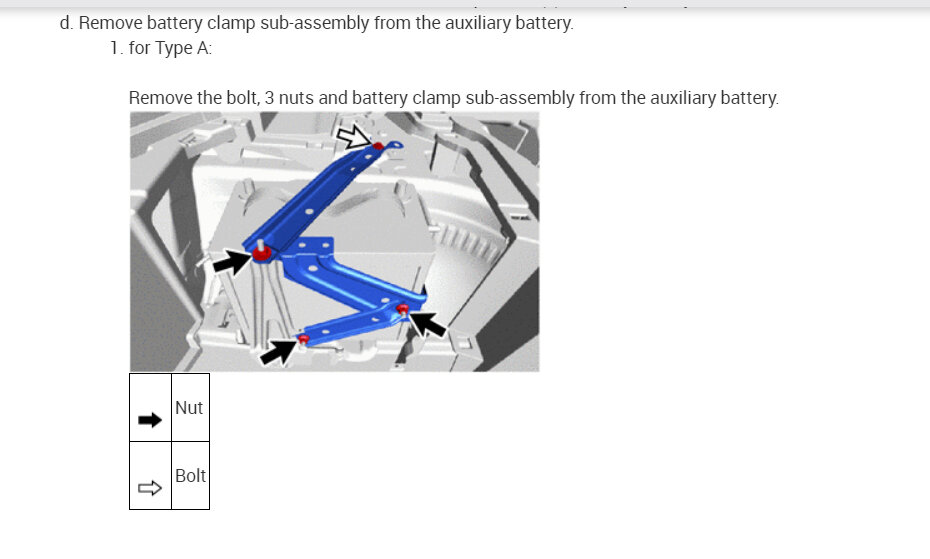 d. Remove battery clamp sub-assembly from the auxiliary battery.

1. for Type A:

Remove the bolt, 3 nuts and battery clamp sub-assembly from the auxiliary battery.

| ➡ | Nut |
|---|---|
| ⇨ | Bolt |