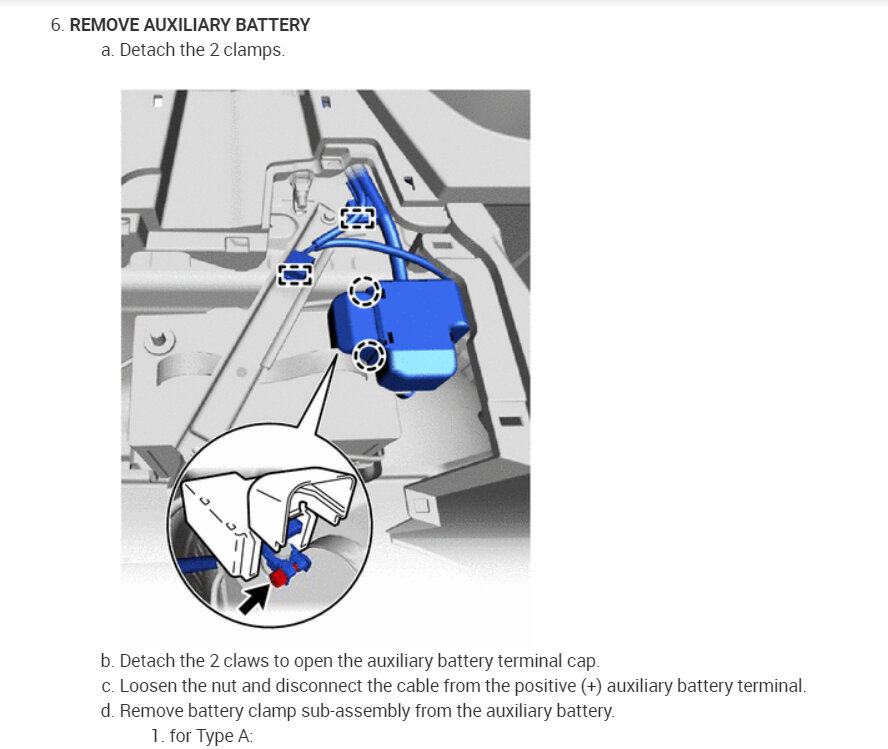 6. REMOVE AUXILIARY BATTERY

a. Detach the 2 clamps.

b. Detach the 2 claws to open the auxiliary battery terminal cap.

c. Loosen the nut and disconnect the cable from the positive (+) auxiliary battery terminal.

d. Remove battery clamp sub-assembly from the auxiliary battery.

1. for Type A: