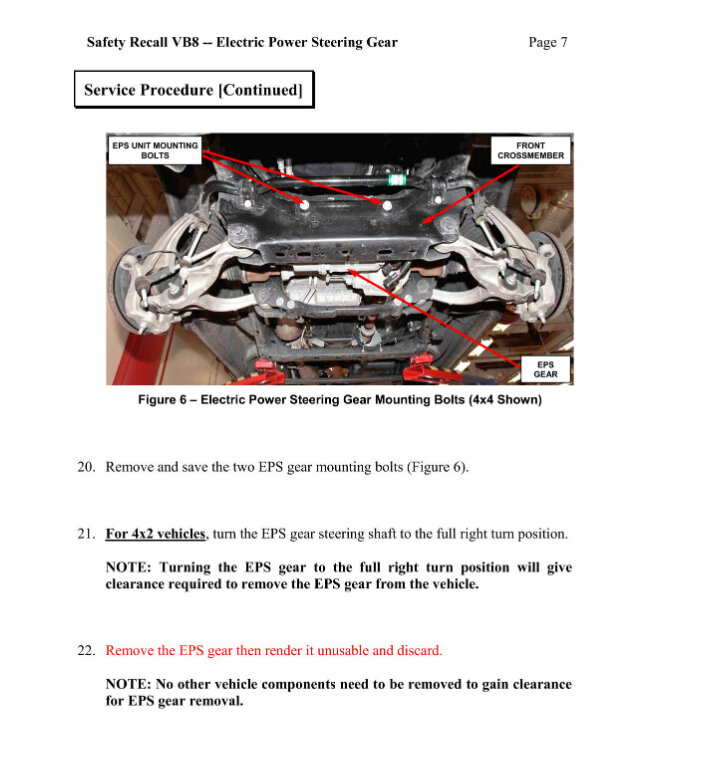 Safety Recall VB8 -- Electric Power Steering Gear

Page 7

Service Procedure [Continued]

EPS UNIT MOUNTING BOLTS

FRONT CROSSMEMBER

EPS GEAR

Figure 6 – Electric Power Steering Gear Mounting Bolts (4x4 Shown)

20. Remove and save the two EPS gear mounting bolts (Figure 6).

21. For 4x2 vehicles, turn the EPS gear steering shaft to the full right turn position.

NOTE: Turning the EPS gear to the full right turn position will give clearance required to remove the EPS gear from the vehicle.

22. Remove the EPS gear then render it unusable and discard.

NOTE: No other vehicle components need to be removed to gain clearance for EPS gear removal.