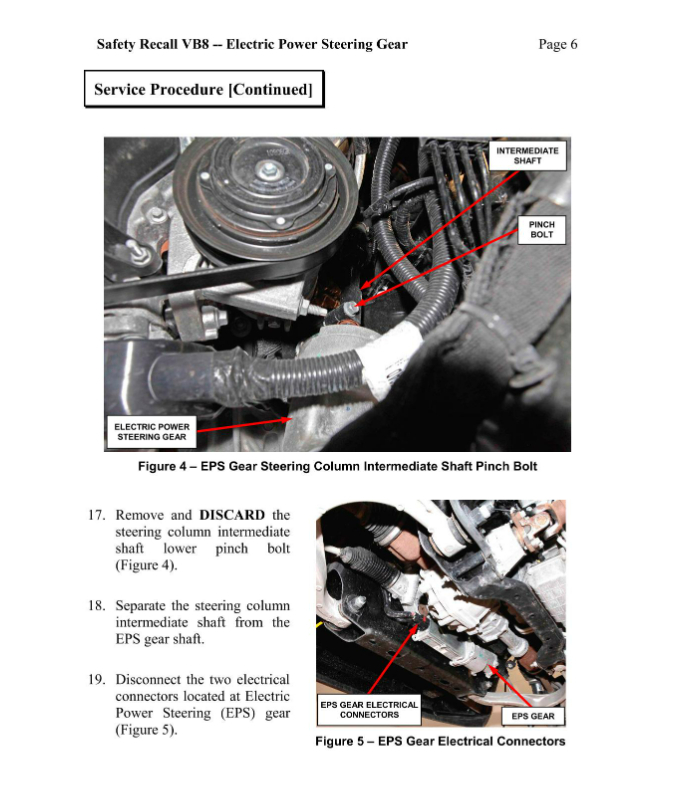 Safety Recall VB8 -- Electric Power Steering Gear

Page 6

Service Procedure [Continued]

INTERMEDIATE SHAFT

PINCH BOLT

ELECTRIC POWER STEERING GEAR

Figure 4 – EPS Gear Steering Column Intermediate Shaft Pinch Bolt

17. Remove and DISCARD the steering column intermediate shaft lower pinch bolt (Figure 4).

18. Separate the steering column intermediate shaft from the EPS gear shaft.

19. Disconnect the two electrical connectors located at Electric Power Steering (EPS) gear (Figure 5).

EPS GEAR ELECTRICAL CONNECTORS

EPS GEAR

Figure 5 – EPS Gear Electrical Connectors