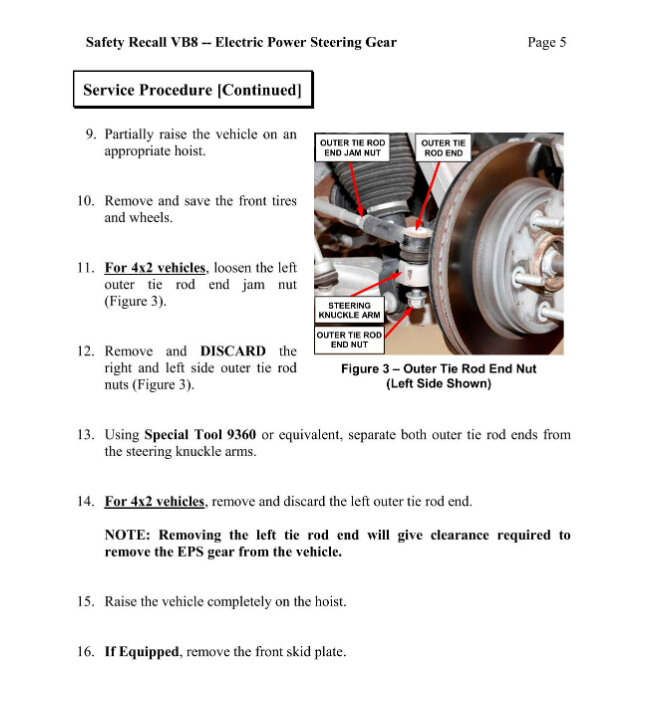 Safety Recall VB8 -- Electric Power Steering Gear

Page 5

Service Procedure [Continued]

9. Partially raise the vehicle on an appropriate hoist.

10. Remove and save the front tires and wheels.

11. For 4x2 vehicles, loosen the left outer tie rod end jam nut (Figure 3).

12. Remove and DISCARD the right and left side outer tie rod nuts (Figure 3).

OUTER TIE ROD END JAM NUT

OUTER TIE ROD END

STEERING KNUCKLE ARM

OUTER TIE ROD END NUT

Figure 3 – Outer Tie Rod End Nut (Left Side Shown)

13. Using Special Tool 9360 or equivalent, separate both outer tie rod ends from the steering knuckle arms.

14. For 4x2 vehicles, remove and discard the left outer tie rod end.

NOTE: Removing the left tie rod end will give clearance required to remove the EPS gear from the vehicle.

15. Raise the vehicle completely on the hoist.

16. If Equipped, remove the front skid plate.