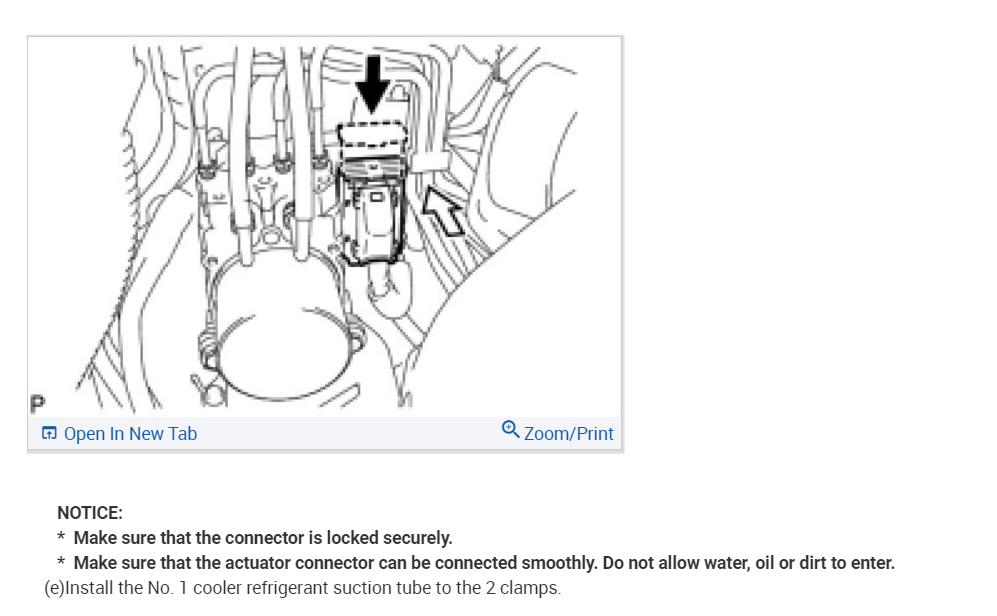 P

Open In New Tab

Zoom/Print

NOTICE:

* Make sure that the connector is locked securely.

* Make sure that the actuator connector can be connected smoothly. Do not allow water, oil or dirt to enter.

(e)Install the No. 1 cooler refrigerant suction tube to the 2 clamps.