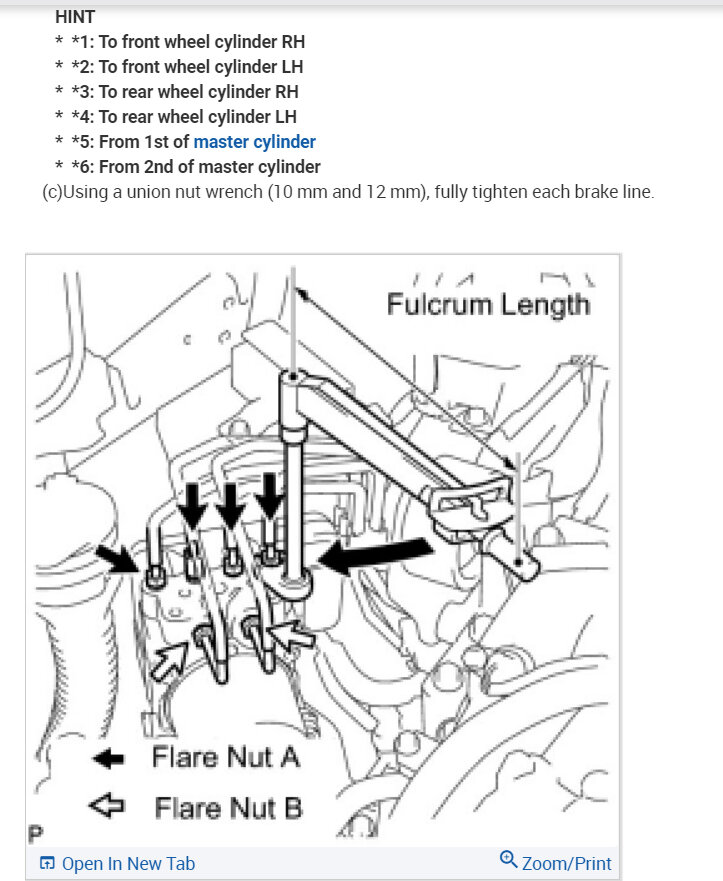 HINT

* *1: To front wheel cylinder RH
* *2: To front wheel cylinder LH
* *3: To rear wheel cylinder RH
* *4: To rear wheel cylinder LH
* *5: From 1st of master cylinder
* *6: From 2nd of master cylinder

(c)Using a union nut wrench (10 mm and 12 mm), fully tighten each brake line.

Fulcrum Length

Flare Nut A

Flare Nut B

P

Open In New Tab

Zoom/Print