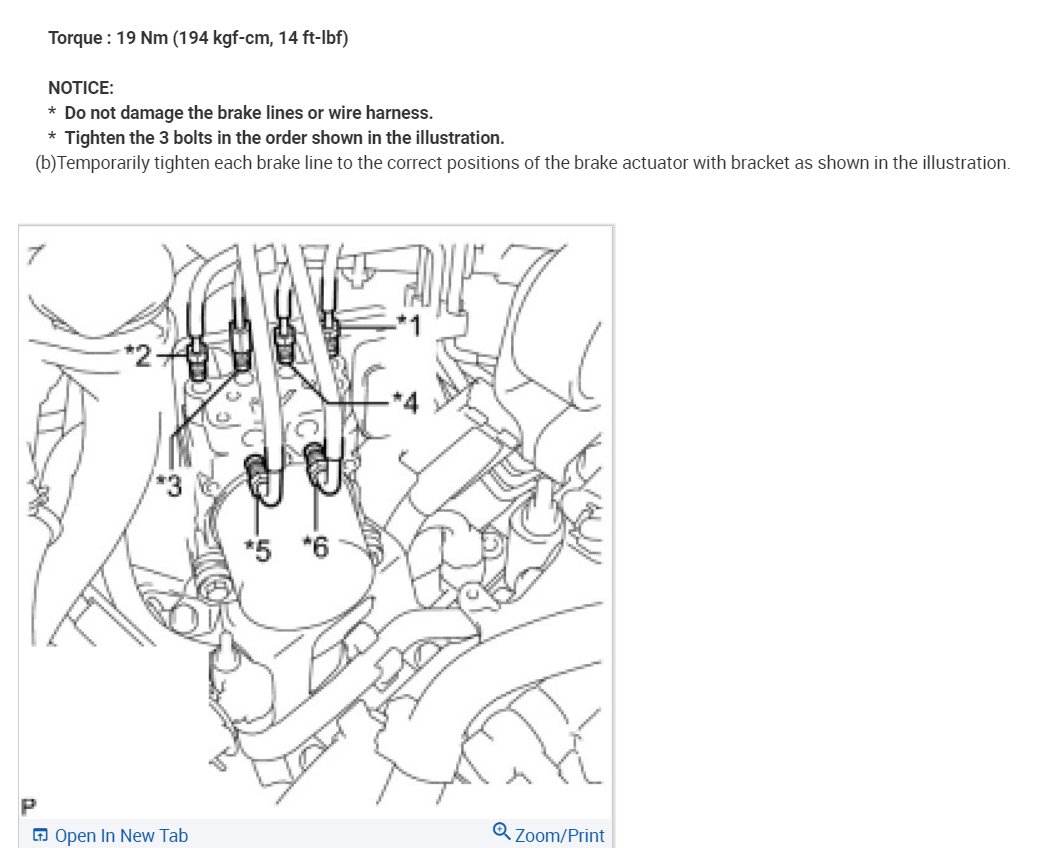 Torque : 19 Nm (194 kgf-cm, 14 ft-lbf)

NOTICE:
* Do not damage the brake lines or wire harness.
* Tighten the 3 bolts in the order shown in the illustration.

(b)Temporarily tighten each brake line to the correct positions of the brake actuator with bracket as shown in the illustration.

*1
*2
*4
*3
*5
*6

P

Open In New Tab
Zoom/Print