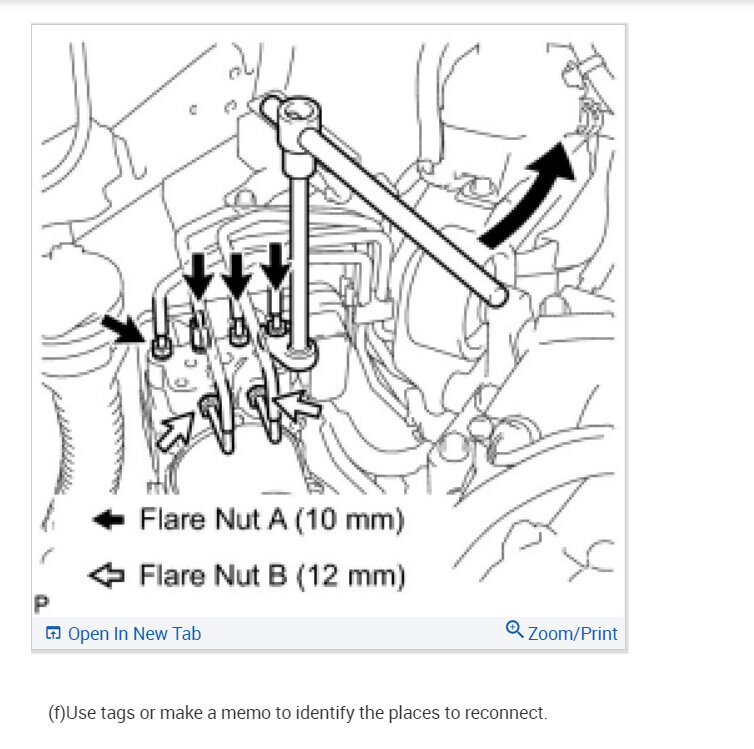 Flare Nut A (10 mm)

Flare Nut B (12 mm)

P

Open In New Tab

Zoom/Print

(f)Use tags or make a memo to identify the places to reconnect.