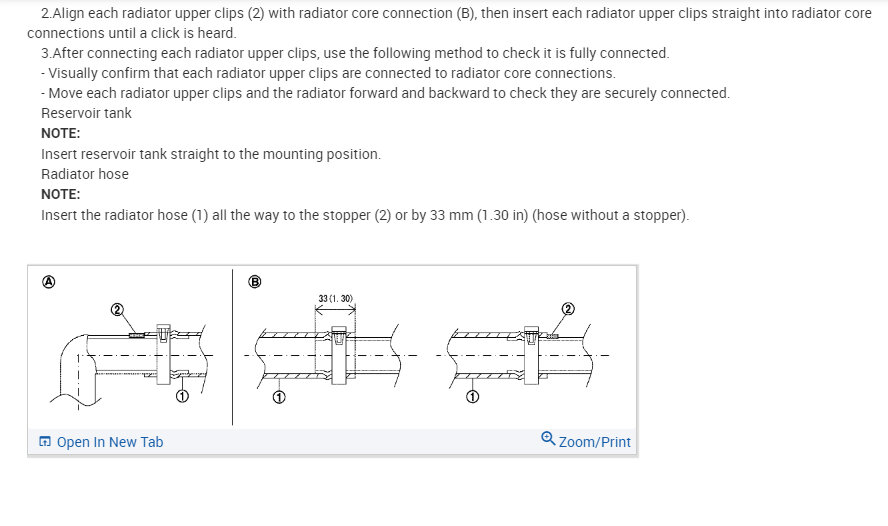 2.Align each radiator upper clips (2) with radiator core connection (B), then insert each radiator upper clips straight into radiator core connections until a click is heard.

3.After connecting each radiator upper clips, use the following method to check it is fully connected.

- Visually confirm that each radiator upper clips are connected to radiator core connections.

- Move each radiator upper clips and the radiator forward and backward to check they are securely connected.

Reservoir tank

NOTE:

Insert reservoir tank straight to the mounting position.

Radiator hose

NOTE:

Insert the radiator hose (1) all the way to the stopper (2) or by 33 mm (1.30 in) (hose without a stopper).

Ⓐ

②

①

Ⓑ

33 (1. 30)

①

②

①

Open In New Tab

Zoom/Print