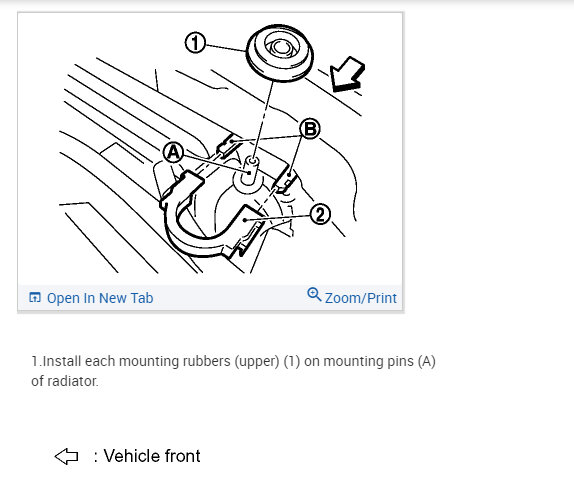 1
B
A
2

Open In New Tab
Zoom/Print

1.Install each mounting rubbers (upper) (1) on mounting pins (A) of radiator.

: Vehicle front