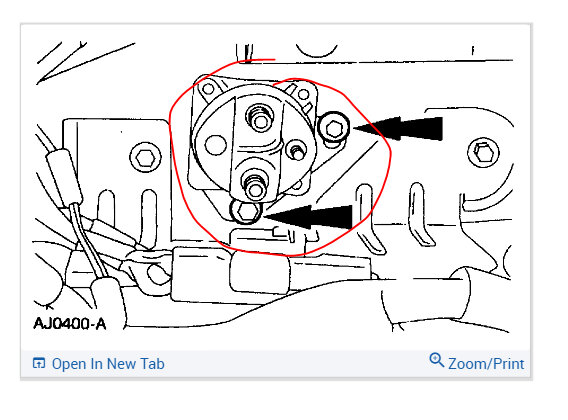 AJ0400-A

Open In New Tab

Zoom/Print