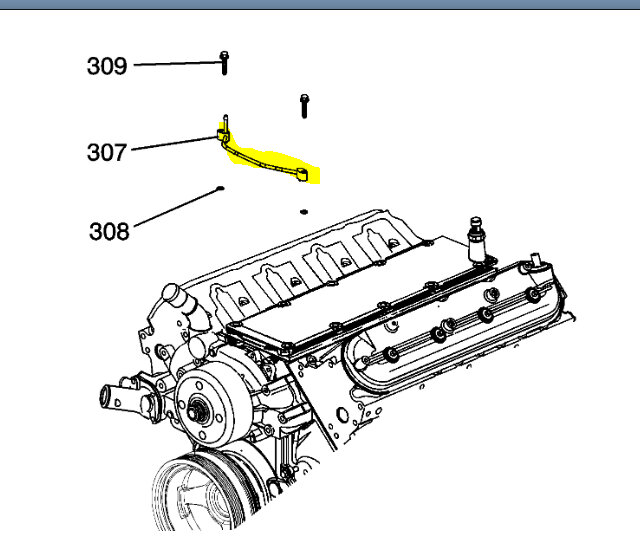 309

307

308