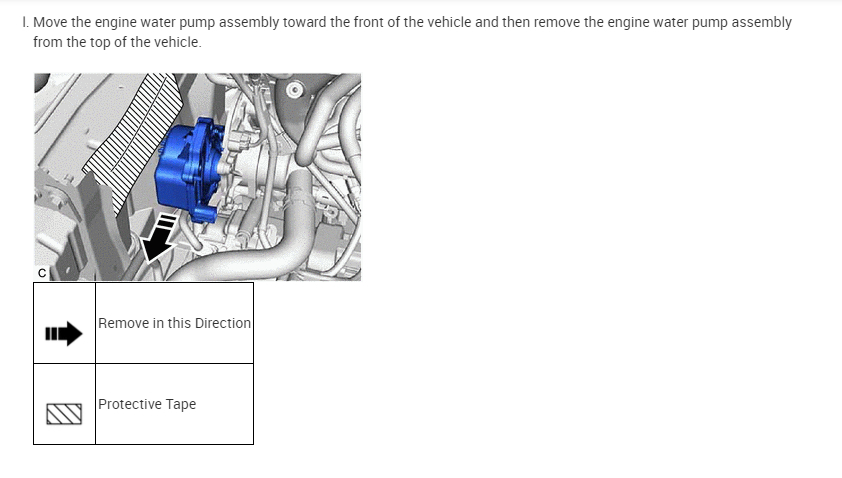 l. Move the engine water pump assembly toward the front of the vehicle and then remove the engine water pump assembly from the top of the vehicle.

C

|  |  |
|---|---|
|  | Remove in this Direction |
|  | Protective Tape |