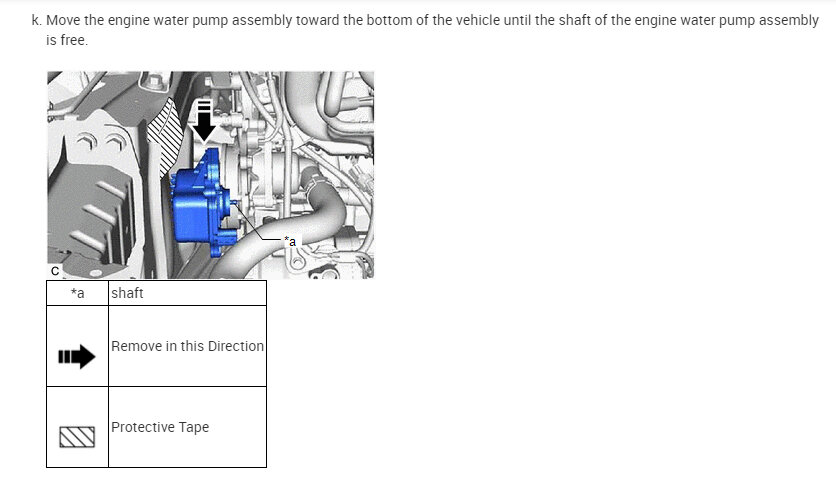 k. Move the engine water pump assembly toward the bottom of the vehicle until the shaft of the engine water pump assembly is free.

*a

C

| *a | shaft |
|---|---|
| | Remove in this Direction |
| | Protective Tape |