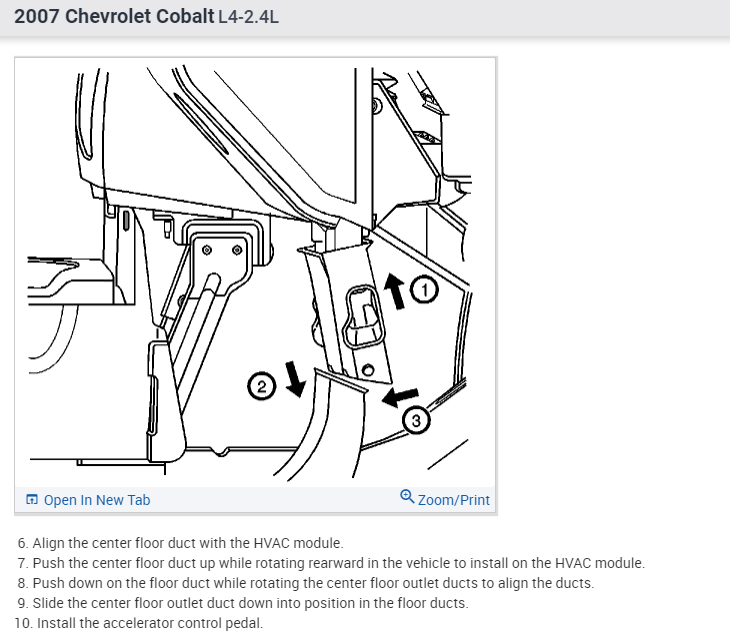 2007 Chevrolet Cobalt L4-2.4L

1

2

3

Open In New Tab

Zoom/Print

6. Align the center floor duct with the HVAC module.
7. Push the center floor duct up while rotating rearward in the vehicle to install on the HVAC module.
8. Push down on the floor duct while rotating the center floor outlet ducts to align the ducts.
9. Slide the center floor outlet duct down into position in the floor ducts.
10. Install the accelerator control pedal.