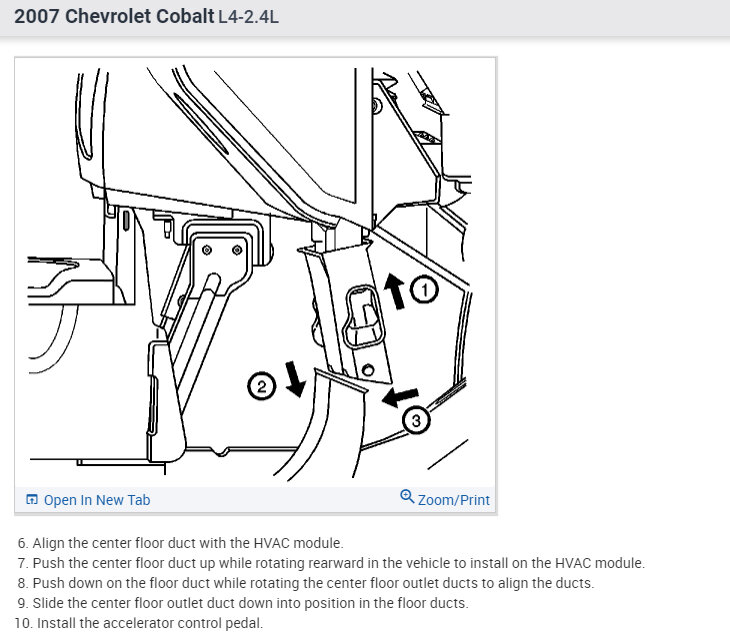 2007 Chevrolet Cobalt L4-2.4L

1

2

3

Open In New Tab

Zoom/Print

6. Align the center floor duct with the HVAC module.
7. Push the center floor duct up while rotating rearward in the vehicle to install on the HVAC module.
8. Push down on the floor duct while rotating the center floor outlet ducts to align the ducts.
9. Slide the center floor outlet duct down into position in the floor ducts.
10. Install the accelerator control pedal.