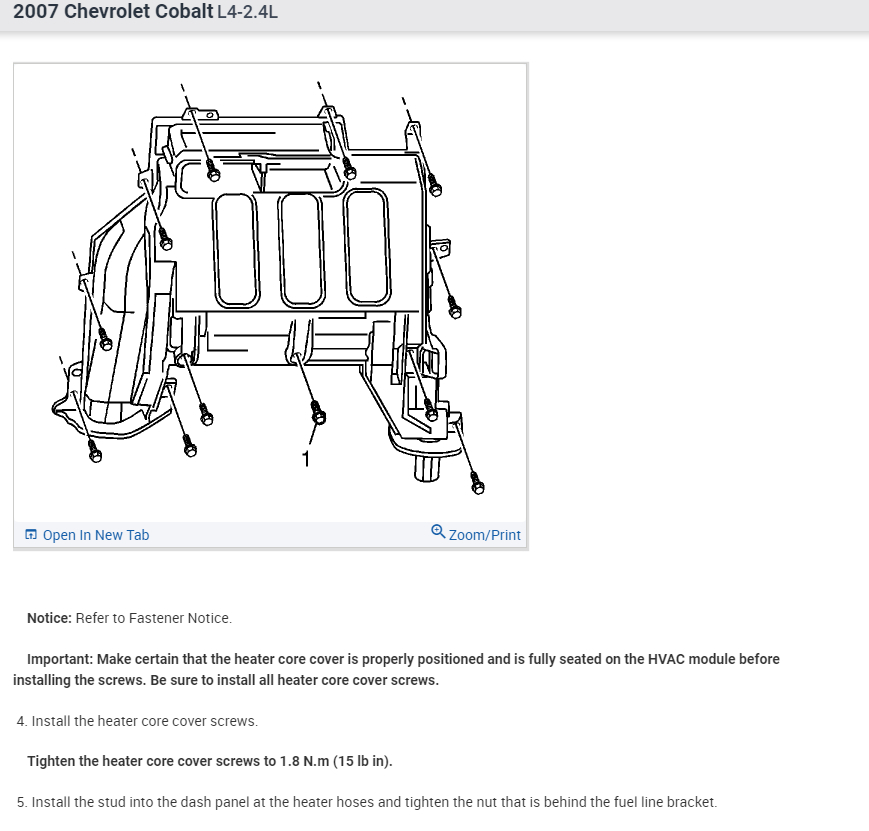 2007 Chevrolet Cobalt L4-2.4L

1

Open In New Tab Zoom/Print

Notice: Refer to Fastener Notice.

Important: Make certain that the heater core cover is properly positioned and is fully seated on the HVAC module before installing the screws. Be sure to install all heater core cover screws.

4. Install the heater core cover screws.

Tighten the heater core cover screws to 1.8 N.m (15 lb in).

5. Install the stud into the dash panel at the heater hoses and tighten the nut that is behind the fuel line bracket.