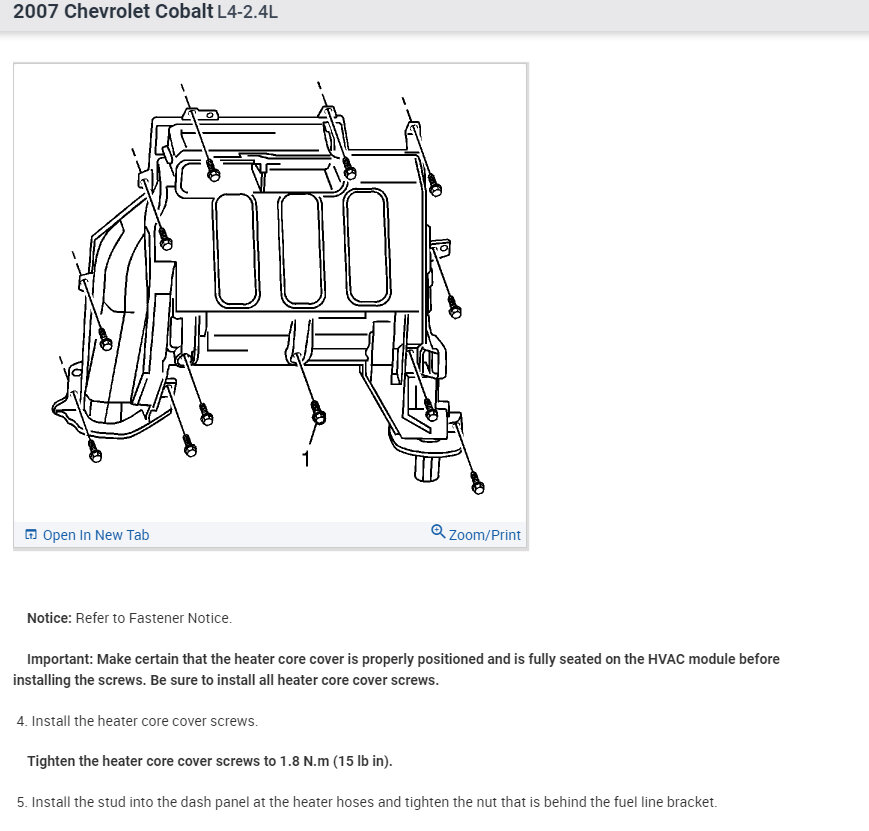 2007 Chevrolet Cobalt L4-2.4L

1

Open In New Tab

Zoom/Print

Notice: Refer to Fastener Notice.

Important: Make certain that the heater core cover is properly positioned and is fully seated on the HVAC module before installing the screws. Be sure to install all heater core cover screws.

4. Install the heater core cover screws.

Tighten the heater core cover screws to 1.8 N.m (15 lb in).

5. Install the stud into the dash panel at the heater hoses and tighten the nut that is behind the fuel line bracket.