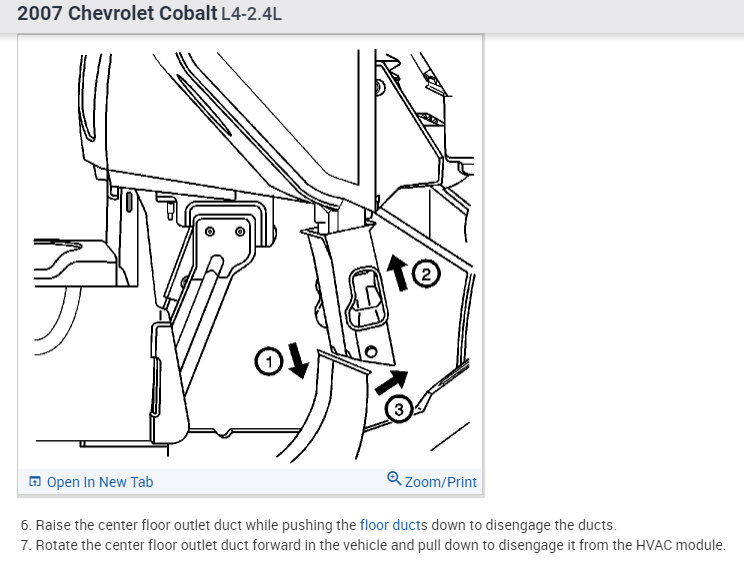 2007 Chevrolet Cobalt L4-2.4L

2
1
3

Open In New Tab
Zoom/Print

6. Raise the center floor outlet duct while pushing the floor ducts down to disengage the ducts.
7. Rotate the center floor outlet duct forward in the vehicle and pull down to disengage it from the HVAC module.