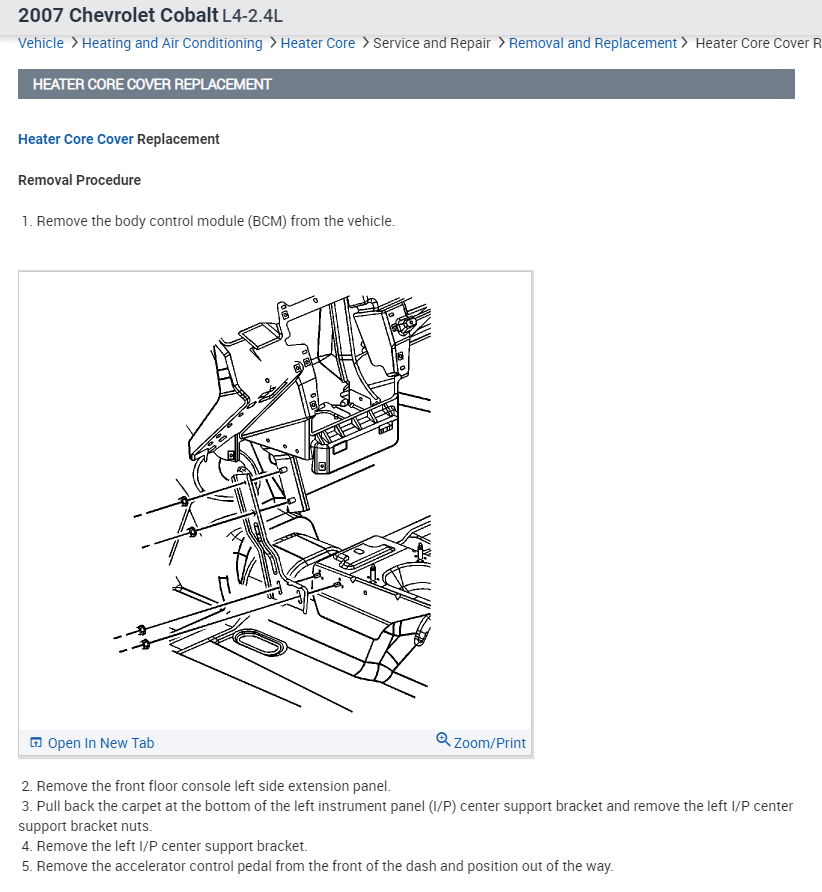 2007 Chevrolet Cobalt L4-2.4L

Vehicle > Heating and Air Conditioning > Heater Core > Service and Repair > Removal and Replacement > Heater Core Cover R

HEATER CORE COVER REPLACEMENT

Heater Core Cover Replacement

Removal Procedure

1. Remove the body control module (BCM) from the vehicle.

Open In New Tab

Zoom/Print

2. Remove the front floor console left side extension panel.
3. Pull back the carpet at the bottom of the left instrument panel (I/P) center support bracket and remove the left I/P center support bracket nuts.
4. Remove the left I/P center support bracket.
5. Remove the accelerator control pedal from the front of the dash and position out of the way.