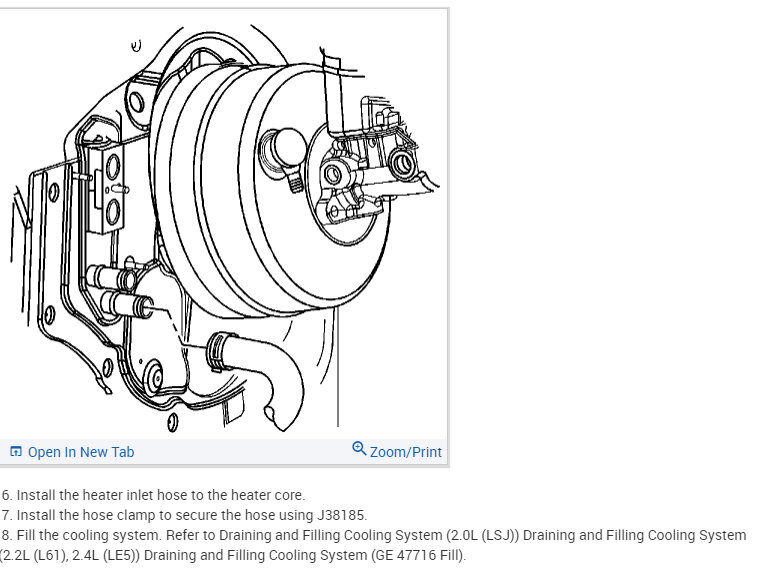 Open In New Tab

Zoom/Print

6. Install the heater inlet hose to the heater core.

7. Install the hose clamp to secure the hose using J38185.

8. Fill the cooling system. Refer to Draining and Filling Cooling System (2.0L (LSJ)) Draining and Filling Cooling System (2.2L (L61), 2.4L (LE5)) Draining and Filling Cooling System (GE 47716 Fill).