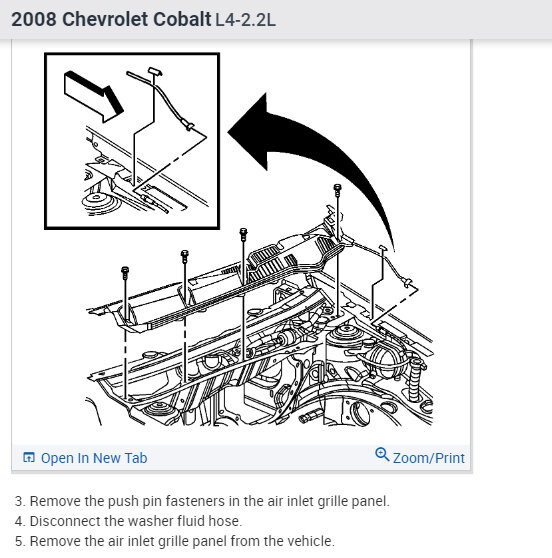 2008 Chevrolet Cobalt L4-2.2L

Open In New Tab

Zoom/Print

3. Remove the push pin fasteners in the air inlet grille panel.
4. Disconnect the washer fluid hose.
5. Remove the air inlet grille panel from the vehicle.