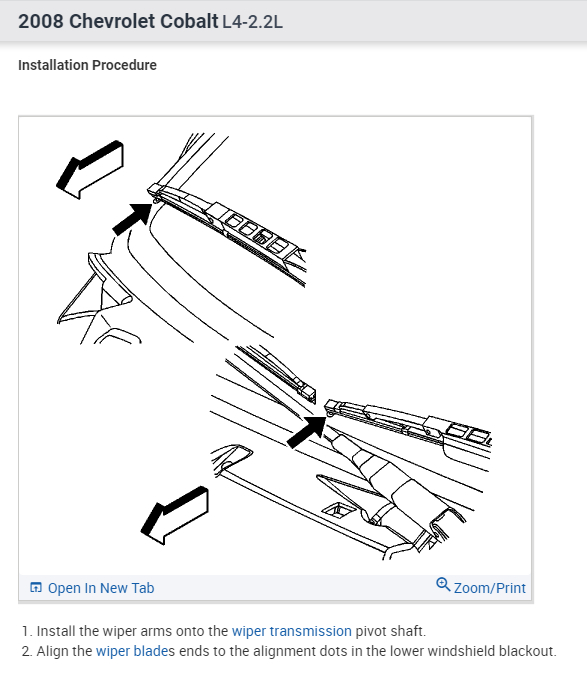 2008 Chevrolet Cobalt L4-2.2L

Installation Procedure

Open In New Tab

Zoom/Print

1. Install the wiper arms onto the wiper transmission pivot shaft.
2. Align the wiper blades ends to the alignment dots in the lower windshield blackout.