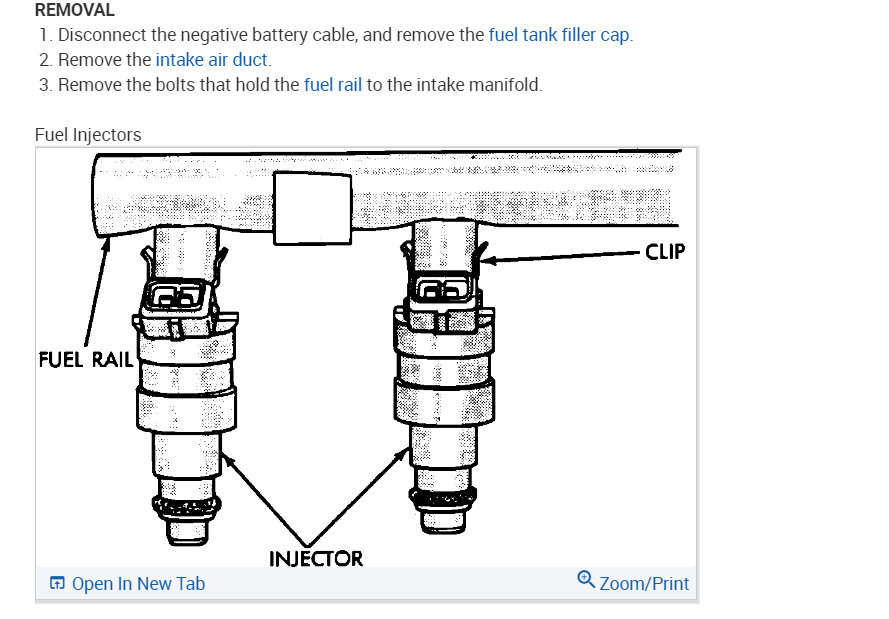 REMOVAL

1. Disconnect the negative battery cable, and remove the fuel tank filler cap.
2. Remove the intake air duct.
3. Remove the bolts that hold the fuel rail to the intake manifold.

Fuel Injectors

CLIP

FUEL RAIL

INJECTOR

Open In New Tab

Zoom/Print