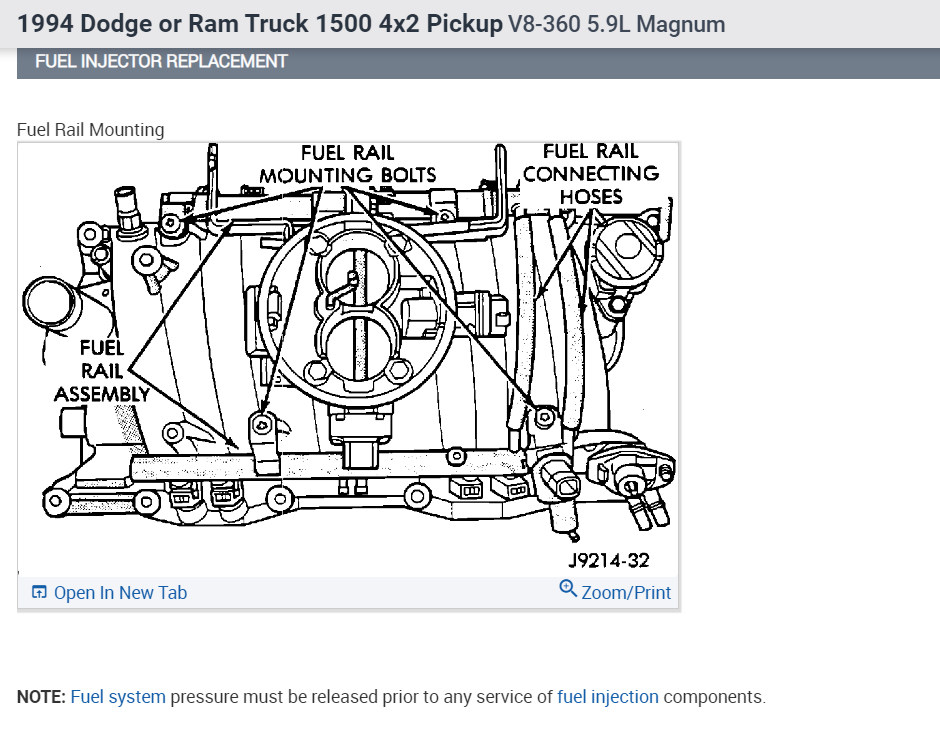 1994 Dodge or Ram Truck 1500 4x2 Pickup V8-360 5.9L Magnum

FUEL INJECTOR REPLACEMENT

Fuel Rail Mounting

FUEL RAIL MOUNTING BOLTS

FUEL RAIL CONNECTING HOSES

FUEL RAIL ASSEMBLY

J9214-32

Open In New Tab

Zoom/Print

NOTE: Fuel system pressure must be released prior to any service of fuel injection components.