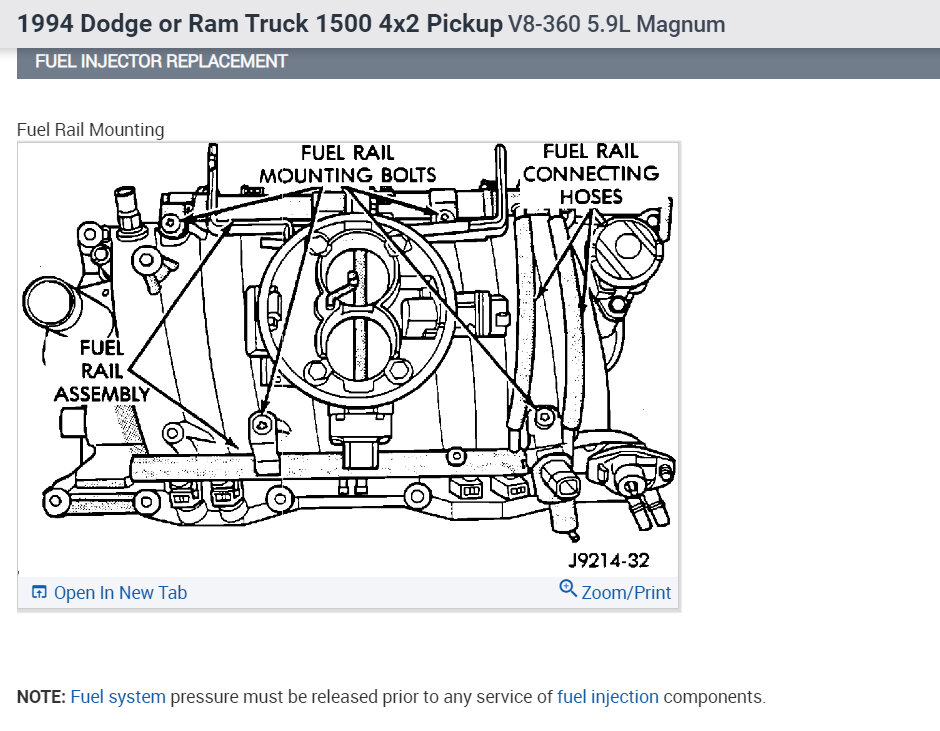 1994 Dodge or Ram Truck 1500 4x2 Pickup V8-360 5.9L Magnum

FUEL INJECTOR REPLACEMENT

Fuel Rail Mounting

FUEL RAIL MOUNTING BOLTS

FUEL RAIL CONNECTING HOSES

FUEL RAIL ASSEMBLY

J9214-32

Open In New Tab

Zoom/Print

NOTE: Fuel system pressure must be released prior to any service of fuel injection components.