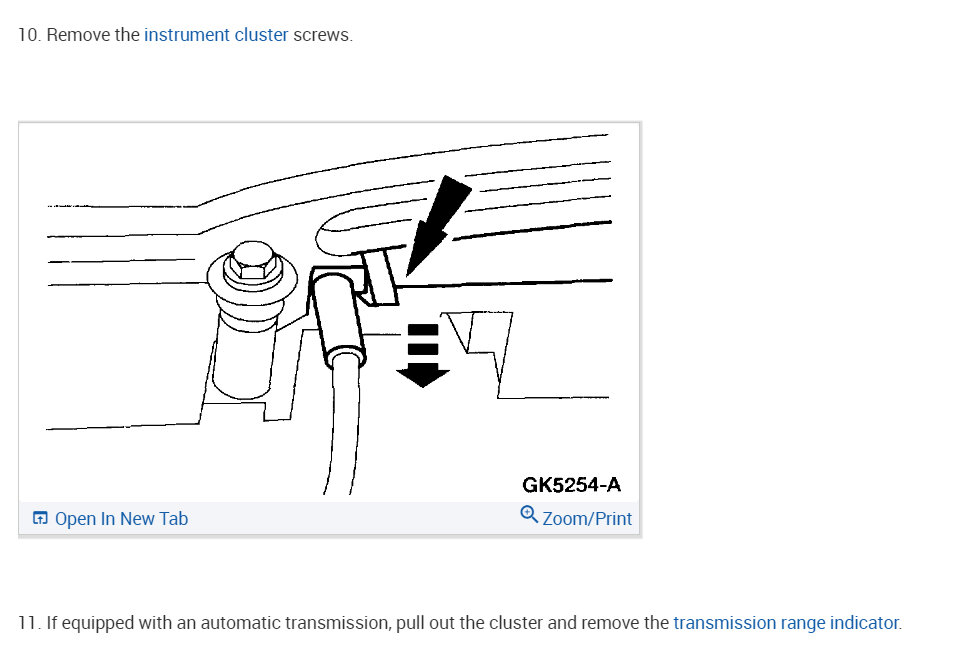 10. Remove the instrument cluster screws.

GK5254-A

Open In New Tab

Zoom/Print

11. If equipped with an automatic transmission, pull out the cluster and remove the transmission range indicator.