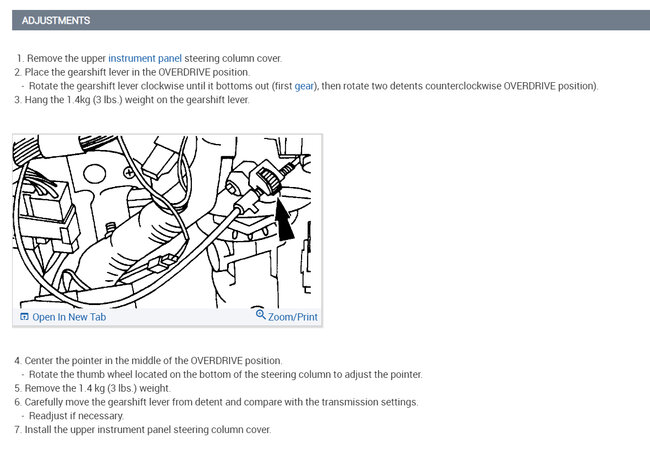 ADJUSTMENTS

1. Remove the upper instrument panel steering column cover.
2. Place the gearshift lever in the OVERDRIVE position.
- Rotate the gearshift lever clockwise until it bottoms out (first gear), then rotate two detents counterclockwise OVERDRIVE position).
3. Hang the 1.4kg (3 lbs.) weight on the gearshift lever.

Open In New Tab
Zoom/Print

4. Center the pointer in the middle of the OVERDRIVE position.
- Rotate the thumb wheel located on the bottom of the steering column to adjust the pointer.
5. Remove the 1.4 kg (3 lbs.) weight.
6. Carefully move the gearshift lever from detent and compare with the transmission settings.
- Readjust if necessary.
7. Install the upper instrument panel steering column cover.