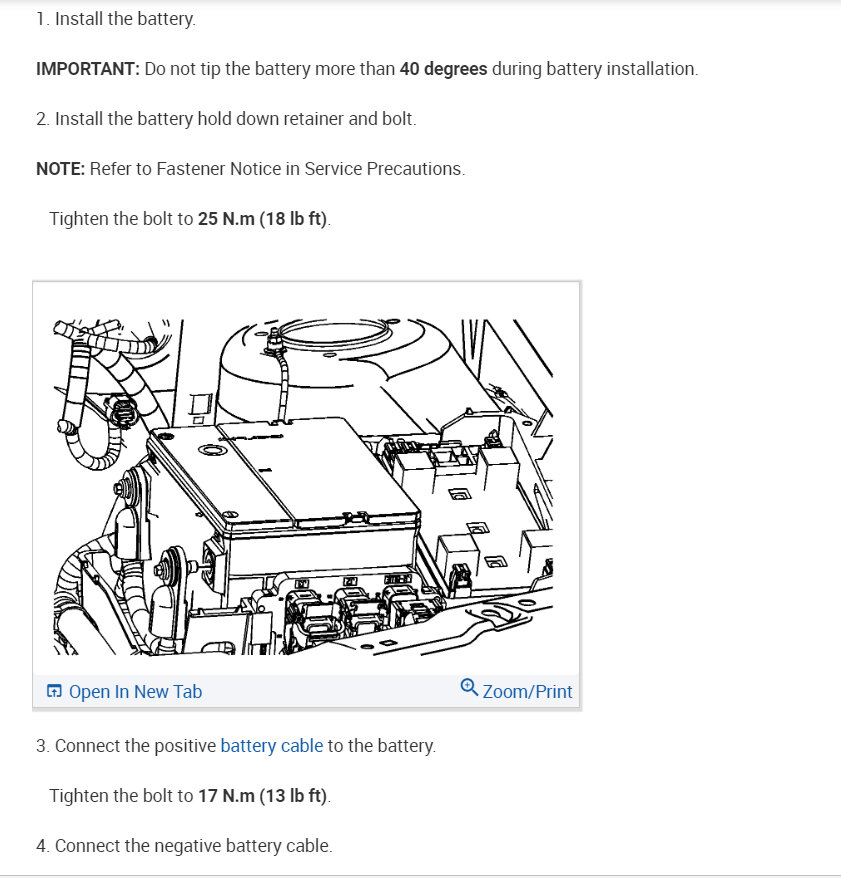 1. Install the battery.

IMPORTANT: Do not tip the battery more than 40 degrees during battery installation.

2. Install the battery hold down retainer and bolt.

NOTE: Refer to Fastener Notice in Service Precautions.

Tighten the bolt to 25 N.m (18 lb ft).

Open In New Tab

Zoom/Print

3. Connect the positive battery cable to the battery.

Tighten the bolt to 17 N.m (13 lb ft).

4. Connect the negative battery cable.