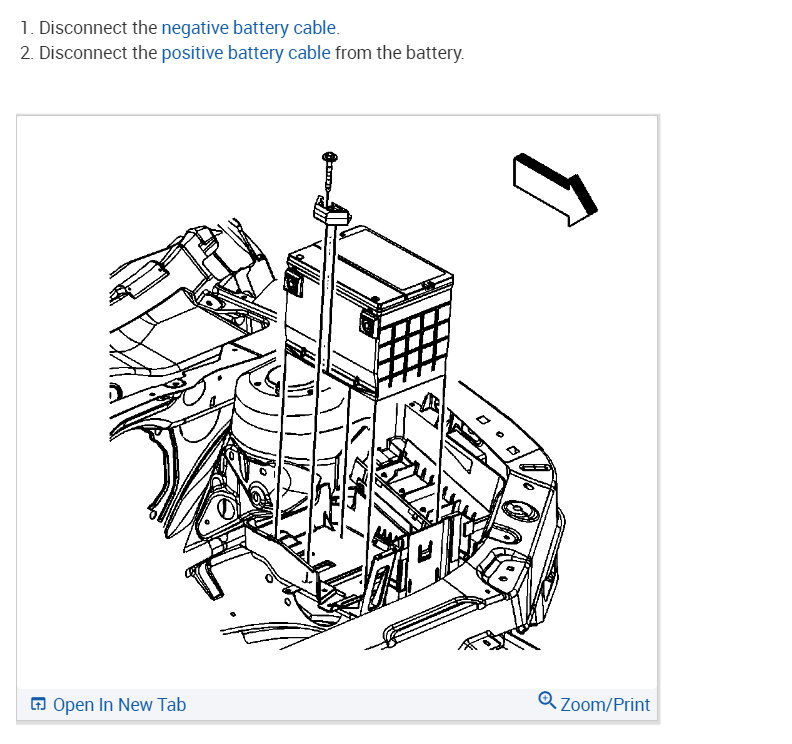 1. Disconnect the negative battery cable.
2. Disconnect the positive battery cable from the battery.

Open In New Tab

Zoom/Print