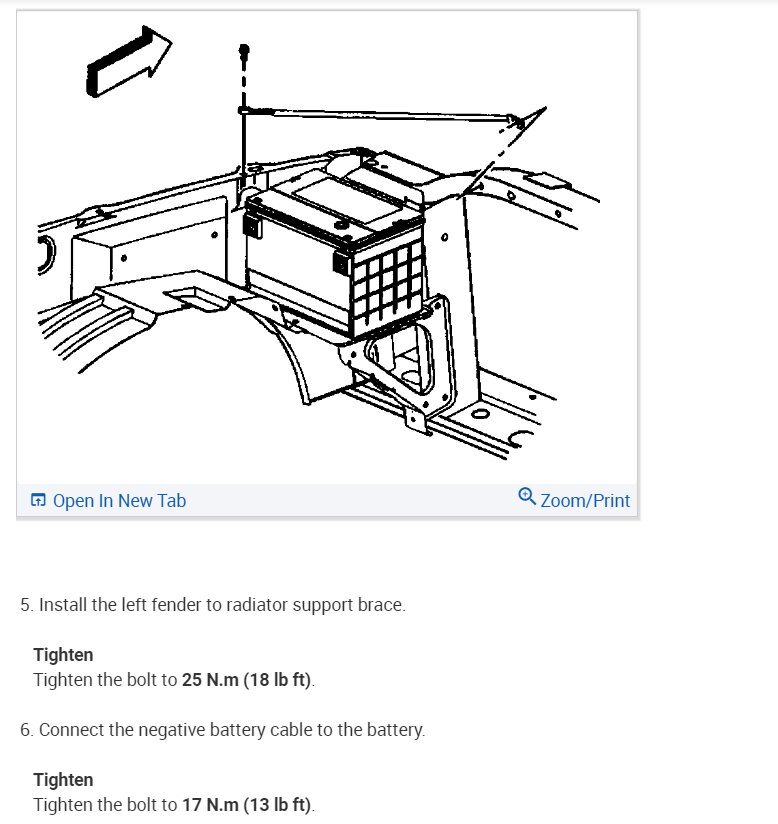 Open In New Tab

Zoom/Print

5. Install the left fender to radiator support brace.

Tighten
Tighten the bolt to 25 N.m (18 lb ft).

6. Connect the negative battery cable to the battery.

Tighten
Tighten the bolt to 17 N.m (13 lb ft).