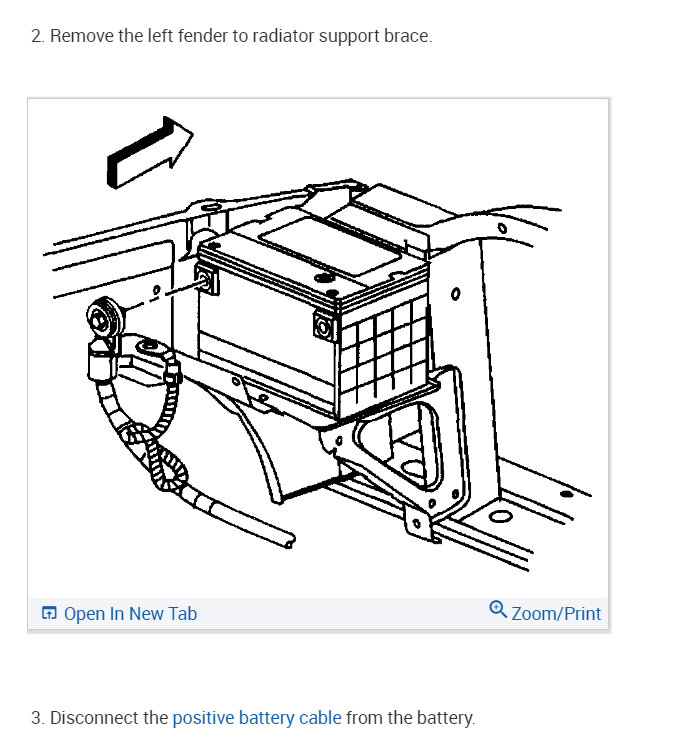 2. Remove the left fender to radiator support brace.

Open In New Tab

Zoom/Print

3. Disconnect the positive battery cable from the battery.