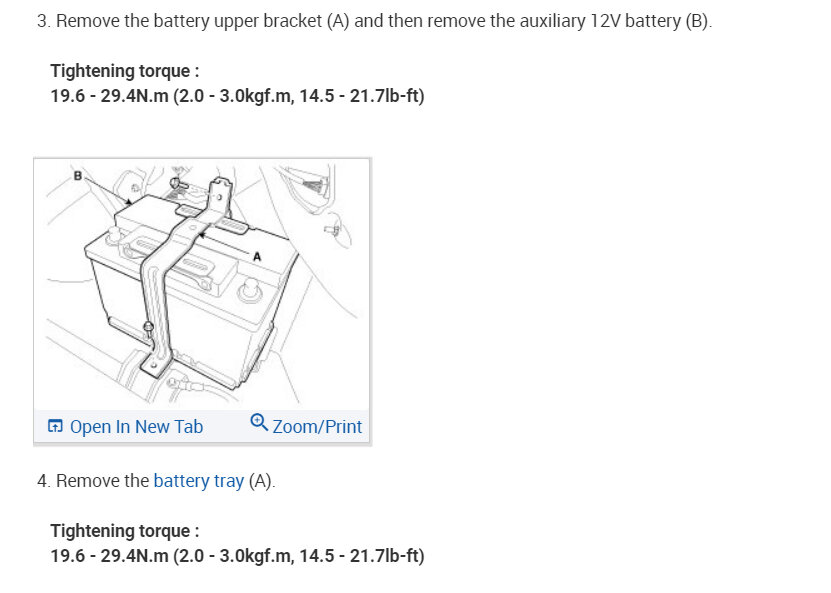 3. Remove the battery upper bracket (A) and then remove the auxiliary 12V battery (B).

Tightening torque :
19.6 - 29.4N.m (2.0 - 3.0kgf.m, 14.5 - 21.7lb-ft)

B

A

Open In New Tab Zoom/Print

4. Remove the battery tray (A).

Tightening torque :
19.6 - 29.4N.m (2.0 - 3.0kgf.m, 14.5 - 21.7lb-ft)