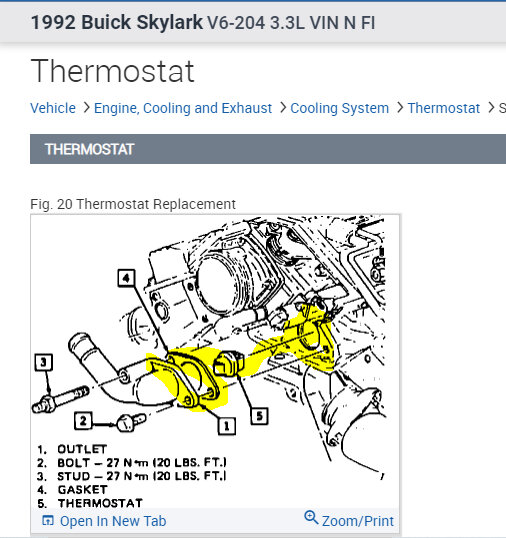 1992 Buick Skylark V6-204 3.3L VIN N FI

Thermostat

Vehicle > Engine, Cooling and Exhaust > Cooling System > Thermostat > S

THERMOSTAT

Fig. 20 Thermostat Replacement

4

3

2

1

5

1. OUTLET
2. BOLT – 27 N·m (20 LBS. FT.)
3. STUD – 27 N·m (20 LBS. FT.)
4. GASKET
5. THERMOSTAT

Open In New Tab

Zoom/Print