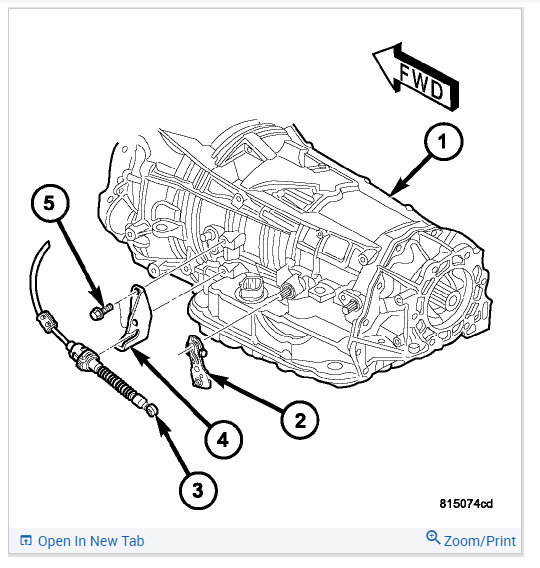 FWD

1

5

2

4

3

815074cd

Open In New Tab

Zoom/Print