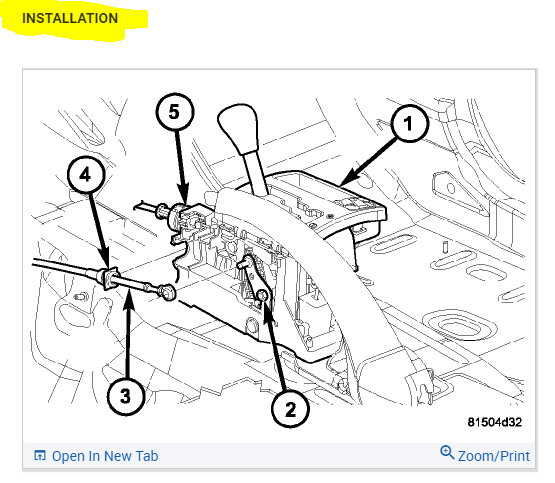 INSTALLATION

5
1
4
3
2
81504d32

Open In New Tab
Zoom/Print