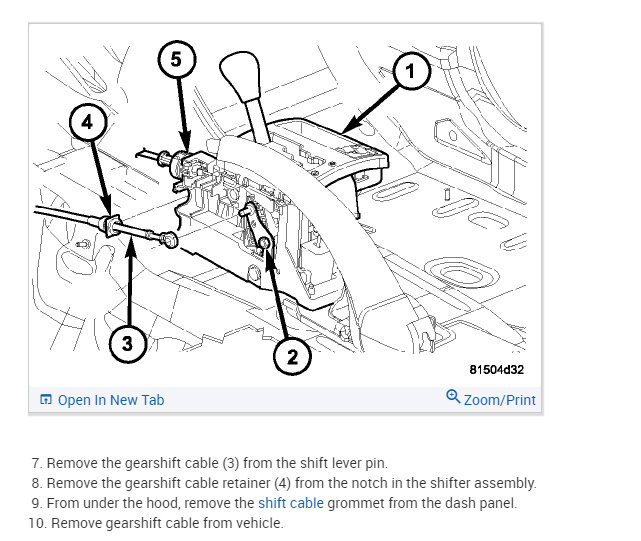 5

1

4

3

2

81504d32

Open In New Tab

Zoom/Print

7. Remove the gearshift cable (3) from the shift lever pin.
8. Remove the gearshift cable retainer (4) from the notch in the shifter assembly.
9. From under the hood, remove the shift cable grommet from the dash panel.
10. Remove gearshift cable from vehicle.