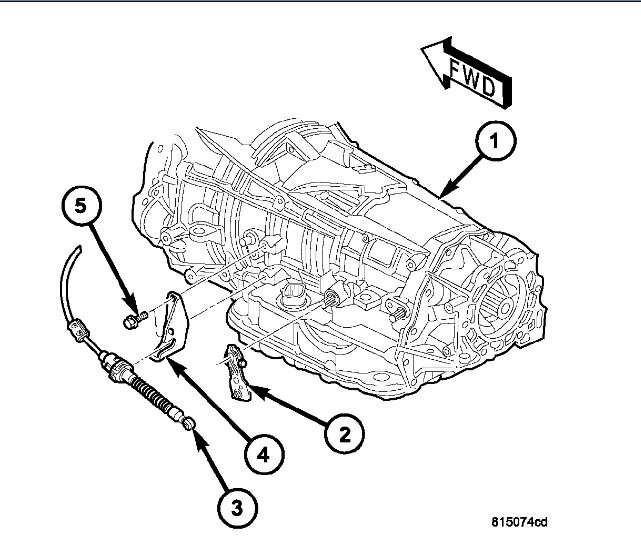 FWD
1
5
2
4
3
815074cd