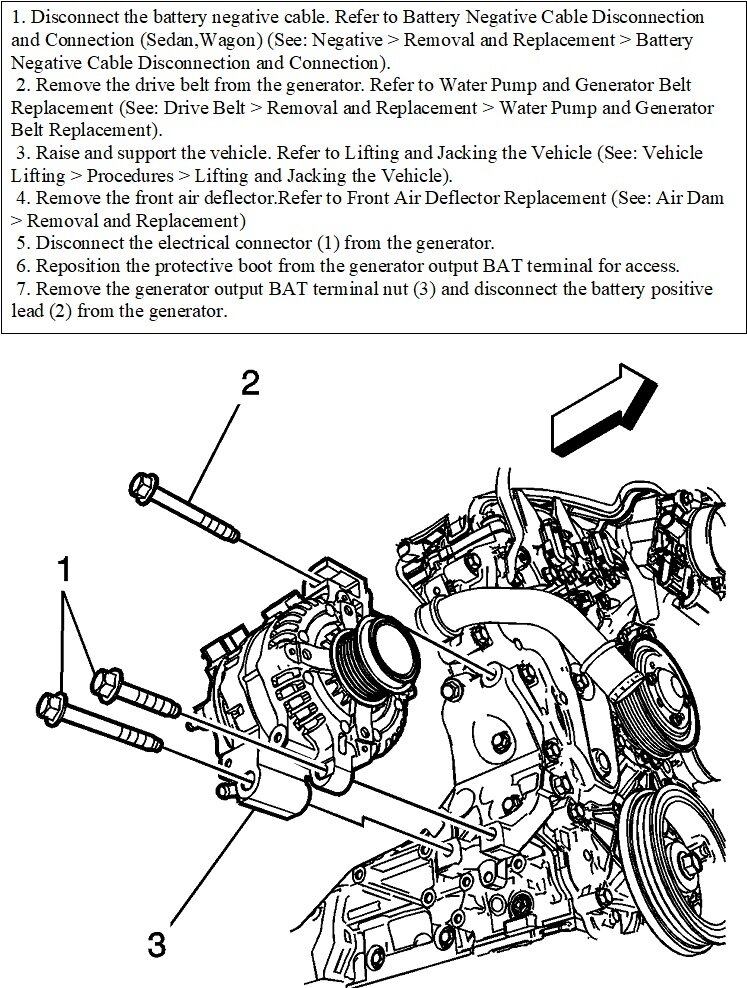 1. Disconnect the battery negative cable. Refer to Battery Negative Cable Disconnection and Connection (Sedan,Wagon) (See: Negative > Removal and Replacement > Battery Negative Cable Disconnection and Connection).

2. Remove the drive belt from the generator. Refer to Water Pump and Generator Belt Replacement (See: Drive Belt > Removal and Replacement > Water Pump and Generator Belt Replacement).

3. Raise and support the vehicle. Refer to Lifting and Jacking the Vehicle (See: Vehicle Lifting > Procedures > Lifting and Jacking the Vehicle).

4. Remove the front air deflector.Refer to Front Air Deflector Replacement (See: Air Dam > Removal and Replacement)

5. Disconnect the electrical connector (1) from the generator.

6. Reposition the protective boot from the generator output BAT terminal for access.

7. Remove the generator output BAT terminal nut (3) and disconnect the battery positive lead (2) from the generator.

2

1

3