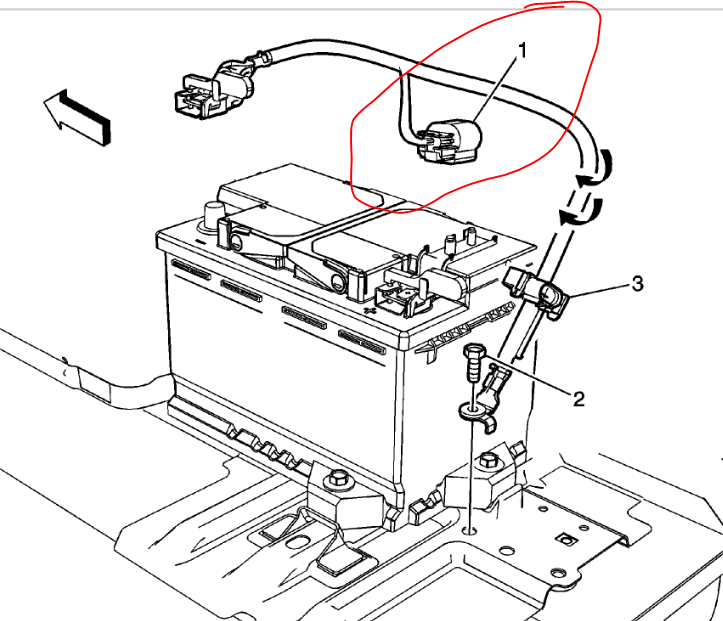 1
3
2