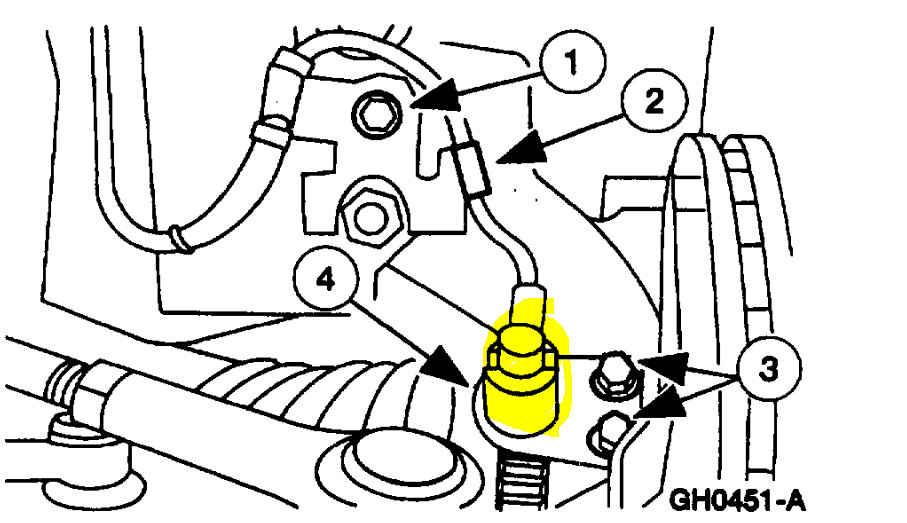 1
2
4
3
GH0451-A