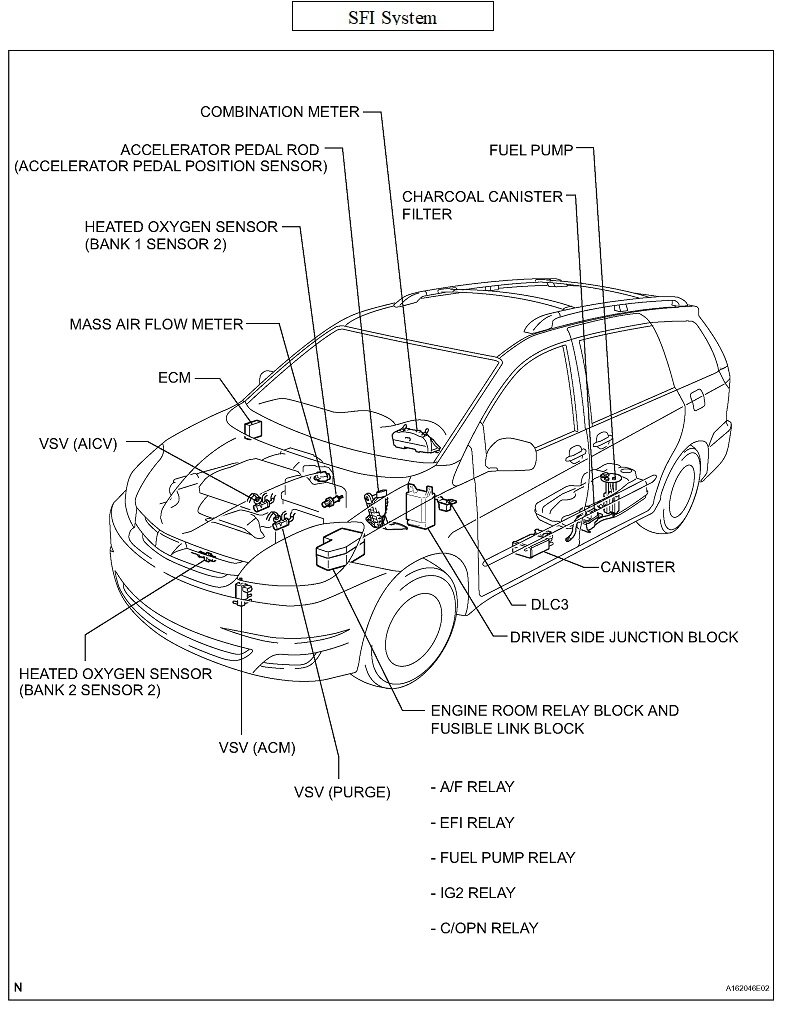 SFI System

COMBINATION METER

ACCELERATOR PEDAL ROD
(ACCELERATOR PEDAL POSITION SENSOR)

FUEL PUMP

CHARCOAL CANISTER FILTER

HEATED OXYGEN SENSOR
(BANK 1 SENSOR 2)

MASS AIR FLOW METER

ECM

VSV (AICV)

CANISTER

DLC3

DRIVER SIDE JUNCTION BLOCK

HEATED OXYGEN SENSOR
(BANK 2 SENSOR 2)

ENGINE ROOM RELAY BLOCK AND FUSIBLE LINK BLOCK

VSV (ACM)

VSV (PURGE)

- A/F RELAY

- EFI RELAY

- FUEL PUMP RELAY

- IG2 RELAY

- C/OPN RELAY

N

A162046E02