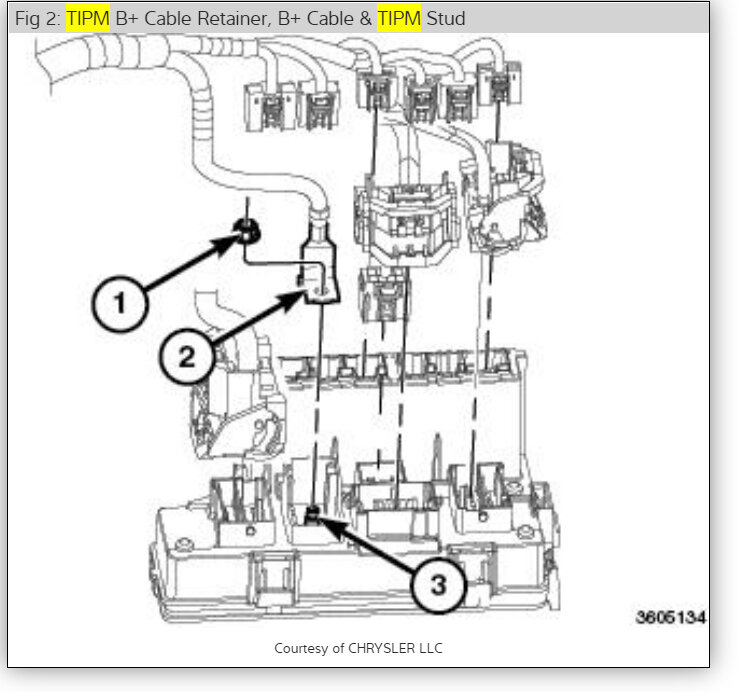 Fig 2: TIPM B+ Cable Retainer, B+ Cable & TIPM Stud

1
2
3

3605134

Courtesy of CHRYSLER LLC